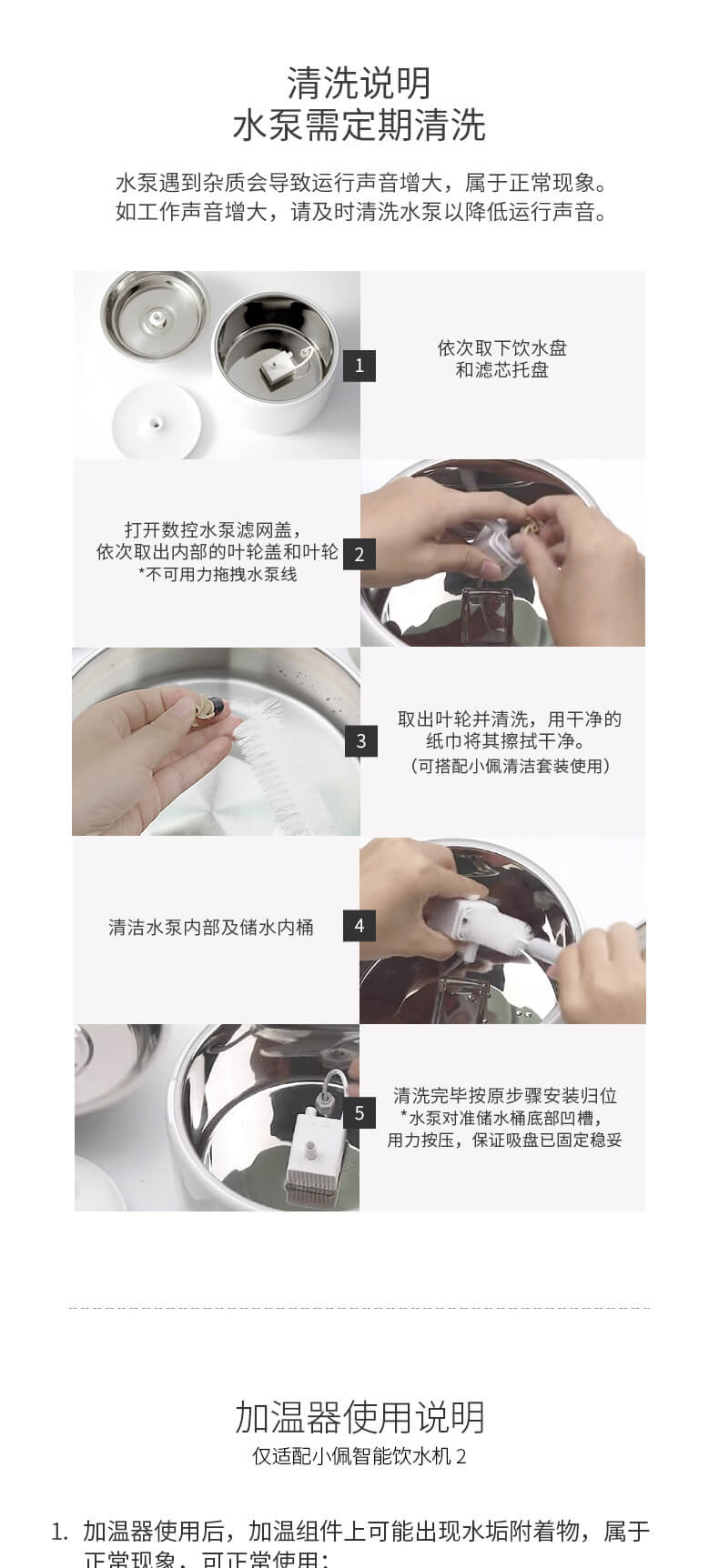 清洗说明
水泵需定期清洗

水泵遇到杂质会导致运行声音增大，属于正常现象。
如工作声音增大，请及时清洗水泵以降低运行声音。

1

依次取下饮水盘
和滤芯托盘

打开数控水泵滤网盖，
依次取出内部的叶轮盖和叶轮
*不可用力拖拽水泵线

2

3

取出叶轮并清洗，用干净的
纸巾将其擦拭干净。
（可搭配小佩清洁套装使用）

清洁水泵内部及储水内桶

4

5

清洗完毕按原步骤安装归位
*水泵对准储水桶底部凹槽，
用力按压，保证吸盘已固定稳妥

加温器使用说明
仅适配小佩智能饮水机 2

1. 加温器使用后，加温组件上可能出现水垢附着物，属于正常现象，可正常使用；